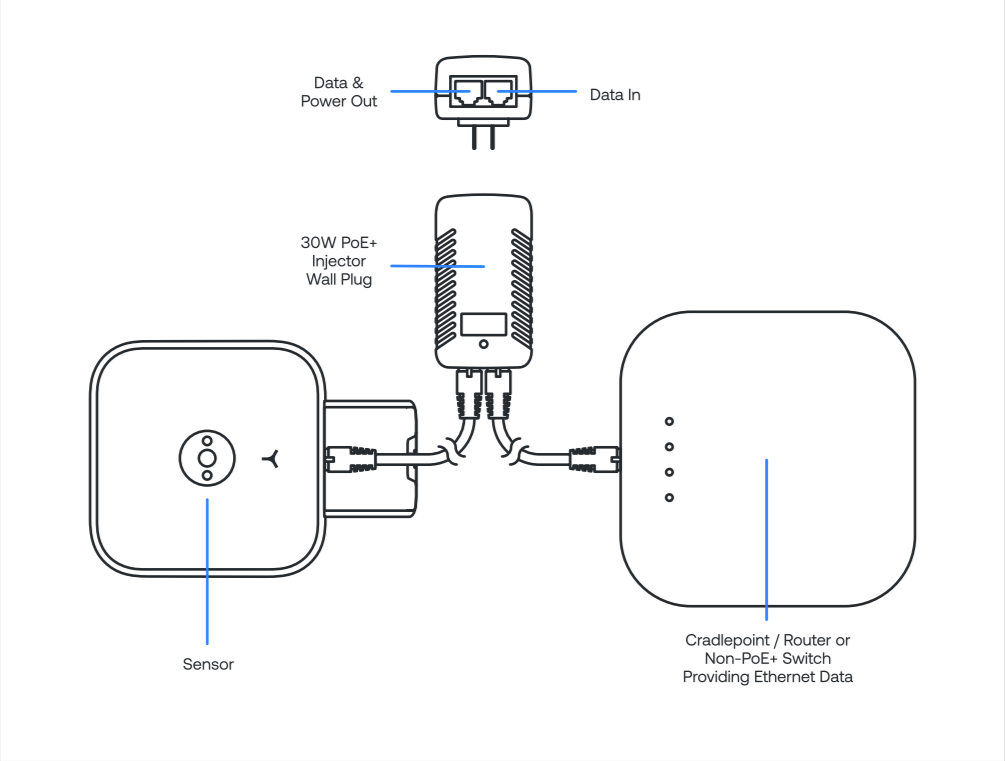 Data & Power Out

Data In

30W PoE+ Injector Wall Plug

Sensor

Cradlepoint / Router or Non-PoE+ Switch Providing Ethernet Data